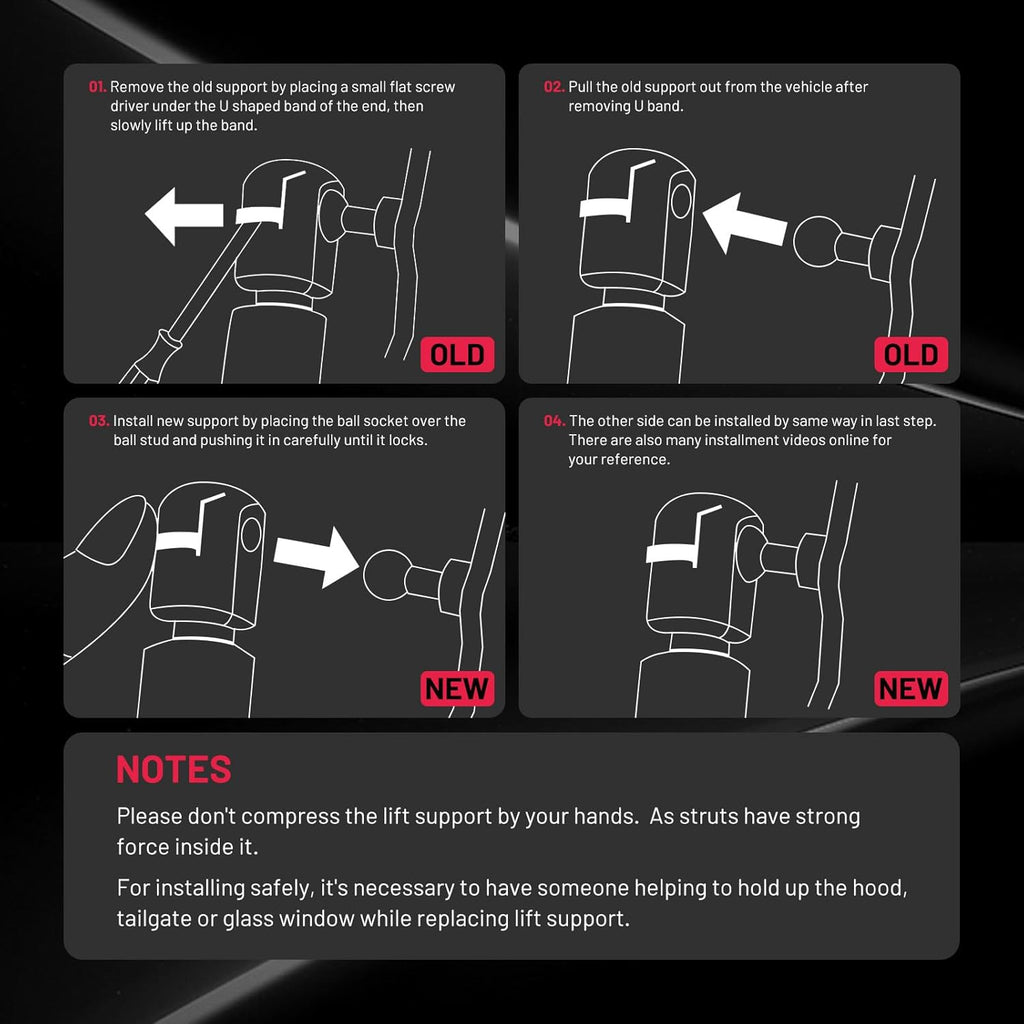 01. Remove the old support by placing a small flat screw driver under the U shaped band of the end, then slowly lift up the band.

OLD

02. Pull the old support out from the vehicle after removing U band.

OLD

03. Install new support by placing the ball socket over the ball stud and pushing it in carefully until it locks.

NEW

04. The other side can be installed by same way in last step. There are also many installment videos online for your reference.

NEW

NOTES

Please don't compress the lift support by your hands. As struts have strong force inside it.

For installing safely, it's necessary to have someone helping to hold up the hood, tailgate or glass window while replacing lift support.