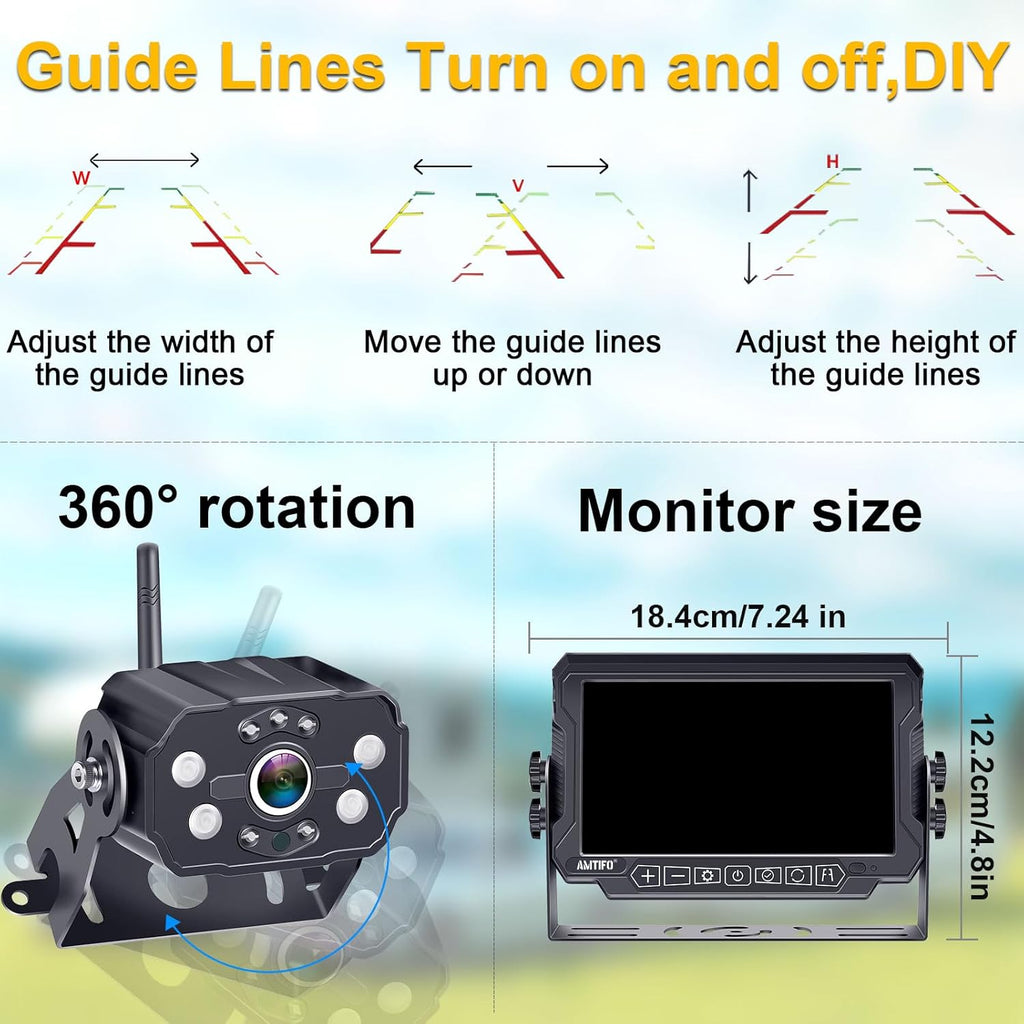 Guide Lines Turn on and off,DIY

W

V

H

Adjust the width of the guide lines

Move the guide lines up or down

Adjust the height of the guide lines

360° rotation

Monitor size

18.4cm/7.24 in

12.2cm/4.8in

AMTIFO